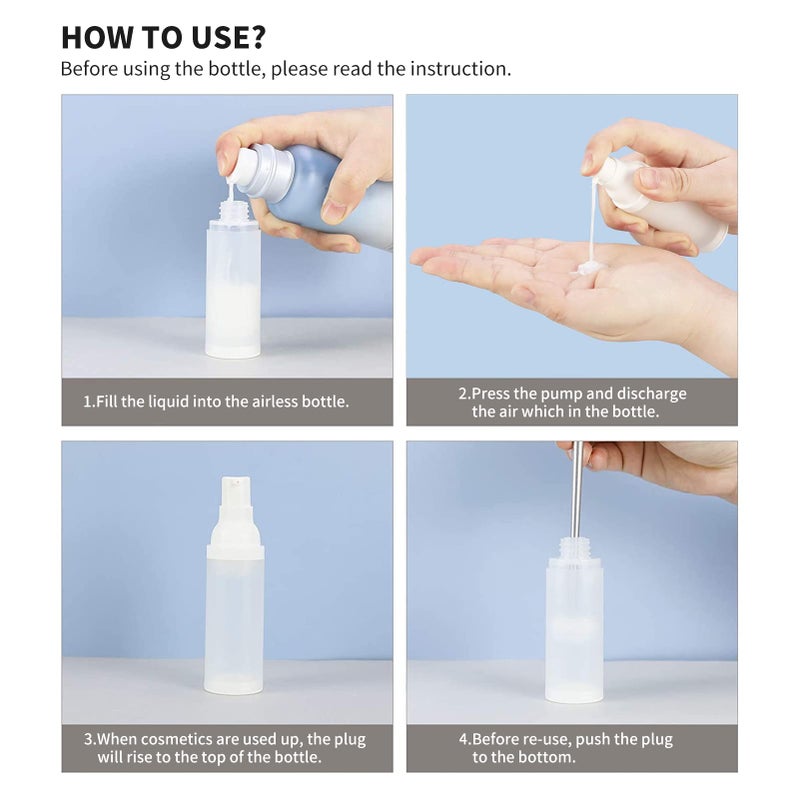 HOW TO USE?
Before using the bottle, please read the instruction.

1.Fill the liquid into the airless bottle.

2.Press the pump and discharge the air which in the bottle.

3.When cosmetics are used up, the plug will rise to the top of the bottle.

4.Before re-use, push the plug to the bottom.